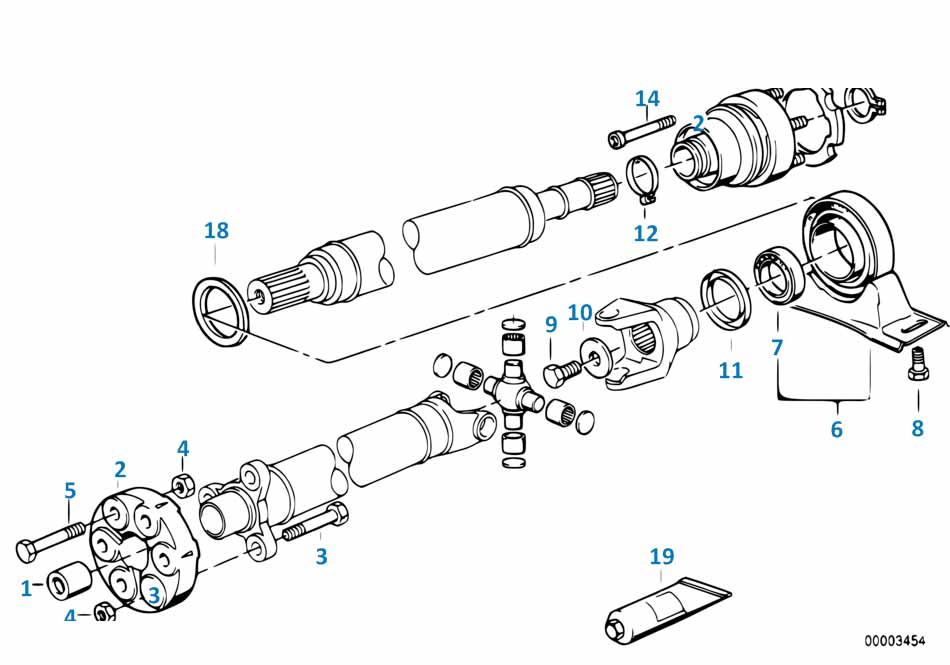 14
2
12
18
9
10
11
7
6
8
4
2
5
3
1
3
4
19
00003454