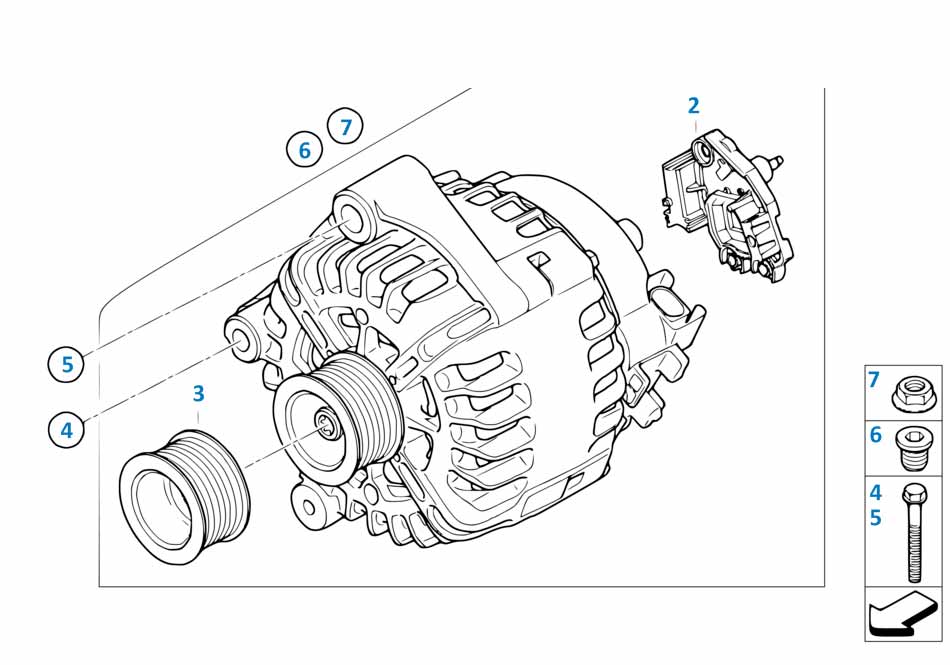 7
6
2
5
4
3
7
6
4
5