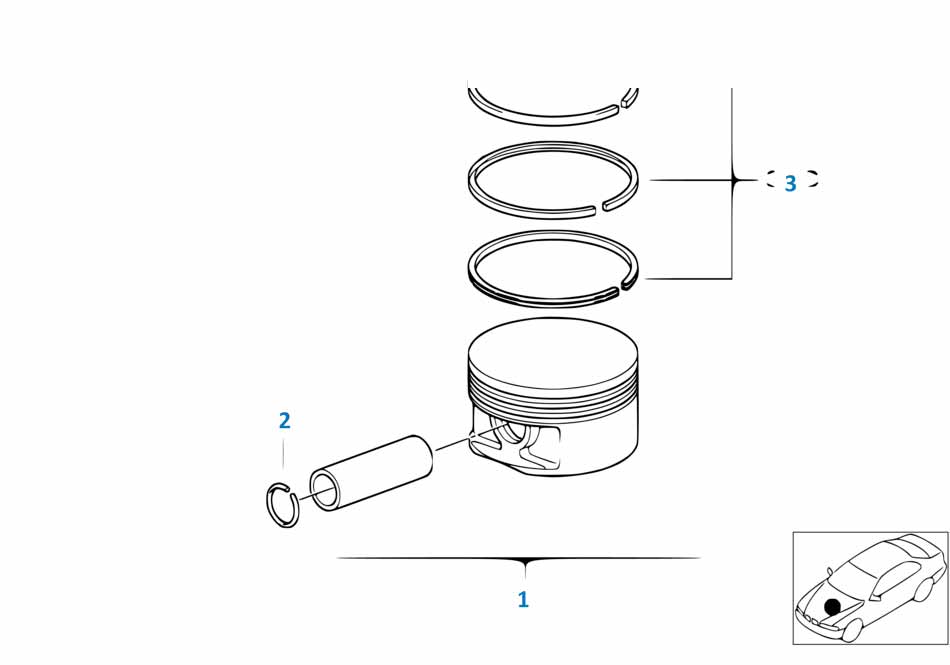 3

2

1