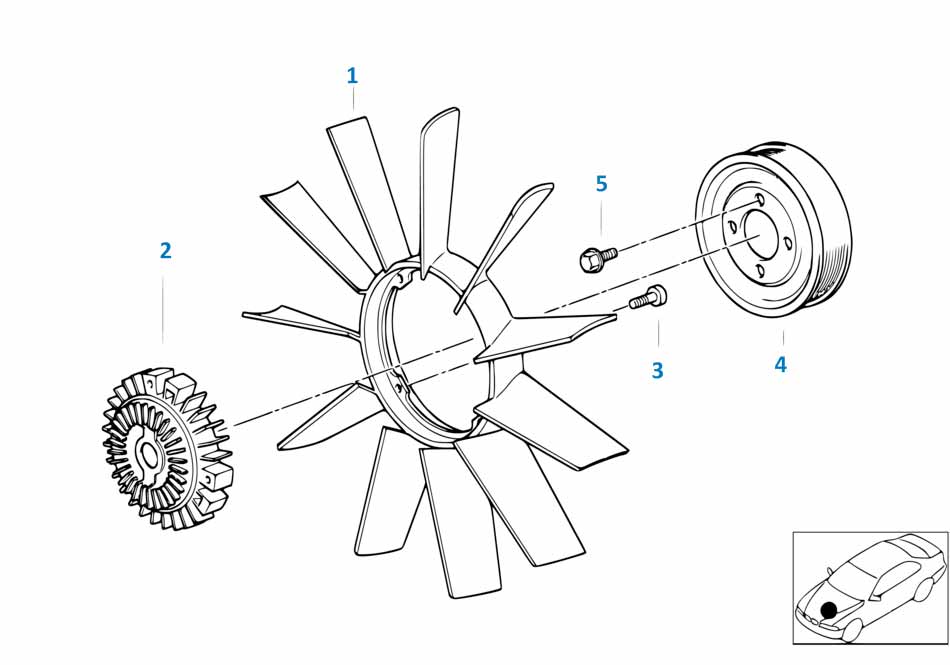 1
2
5
3
4